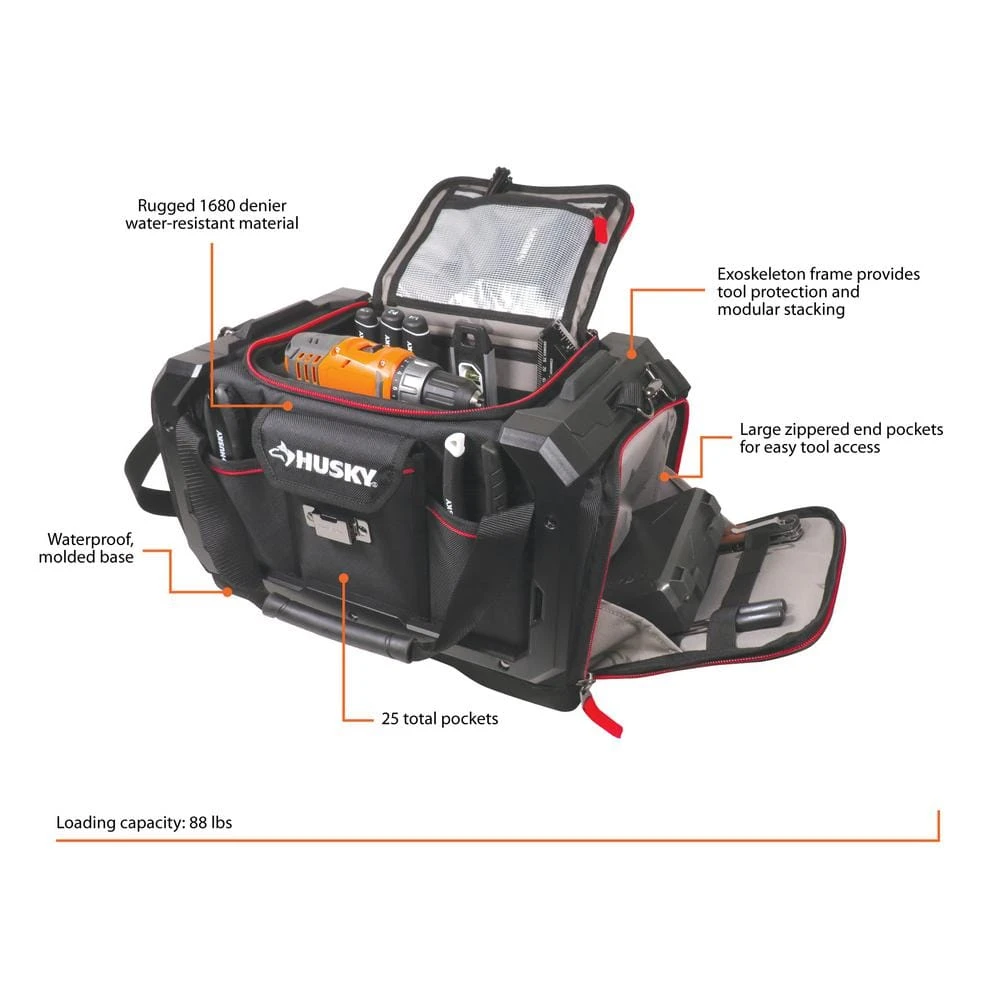 Rugged 1680 denier water-resistant material

Exoskeleton frame provides tool protection and modular stacking

Large zippered end pockets for easy tool access

HUSKY

Waterproof, molded base

25 total pockets

Loading capacity: 88 lbs