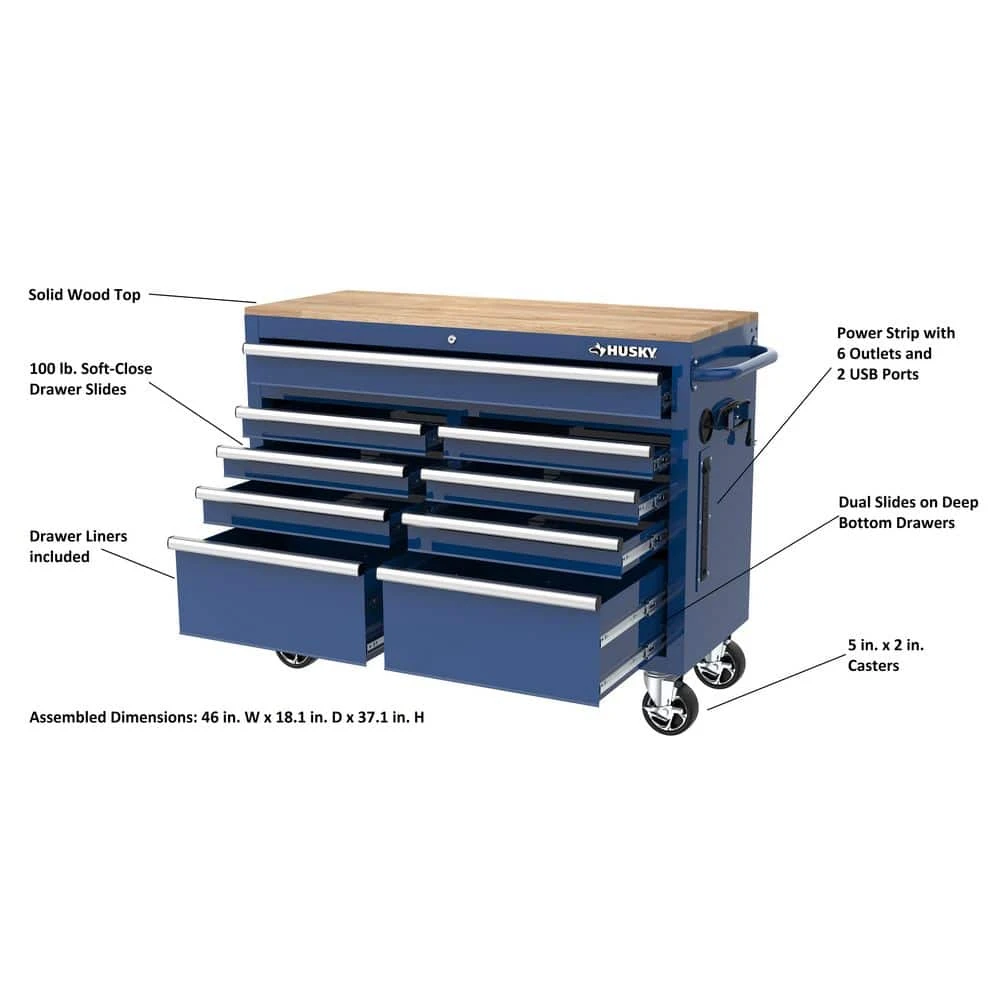 Solid Wood Top

100 lb. Soft-Close Drawer Slides

Drawer Liners included

HUSKY

Power Strip with 6 Outlets and 2 USB Ports

Dual Slides on Deep Bottom Drawers

5 in. x 2 in. Casters

Assembled Dimensions: 46 in. W x 18.1 in. D x 37.1 in. H