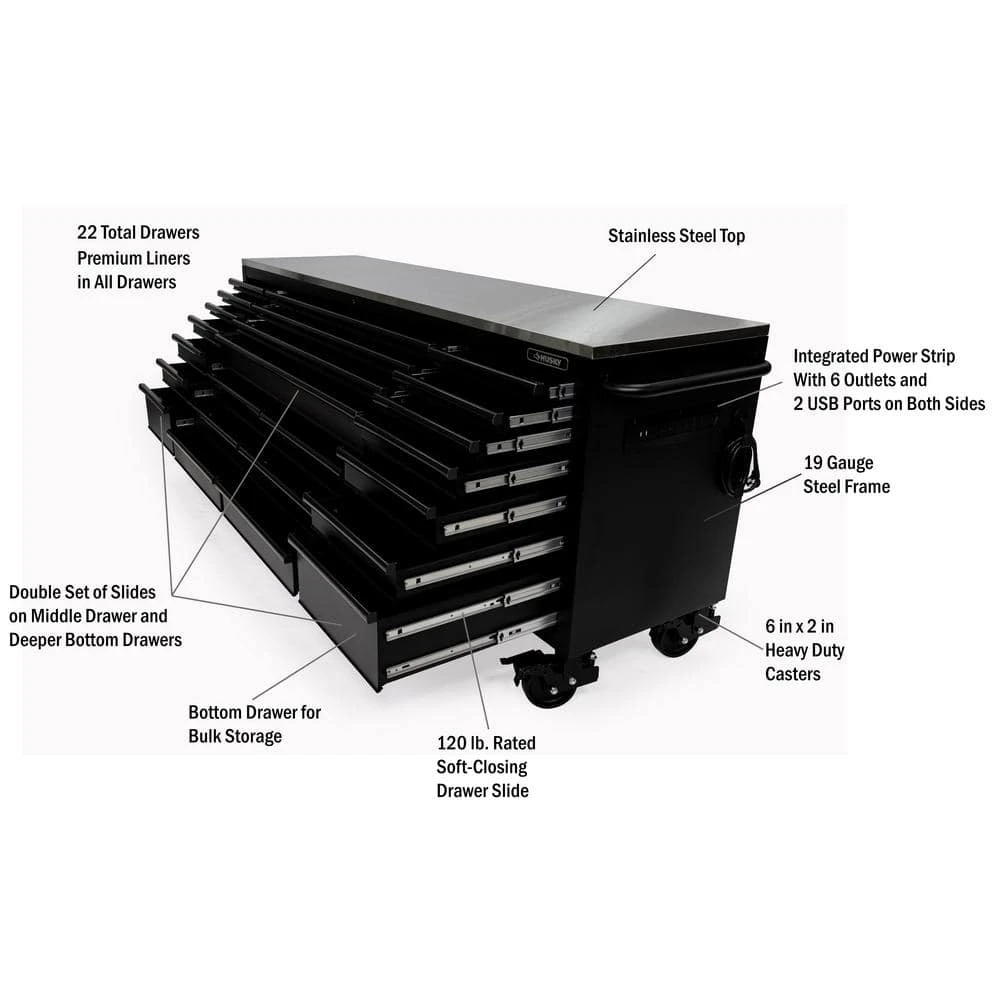 22 Total Drawers
Premium Liners
in All Drawers

Stainless Steel Top

HUSKY

Integrated Power Strip
With 6 Outlets and
2 USB Ports on Both Sides

19 Gauge
Steel Frame

Double Set of Slides
on Middle Drawer and
Deeper Bottom Drawers

6 in x 2 in
Heavy Duty
Casters

Bottom Drawer for
Bulk Storage

120 lb. Rated
Soft-Closing
Drawer Slide